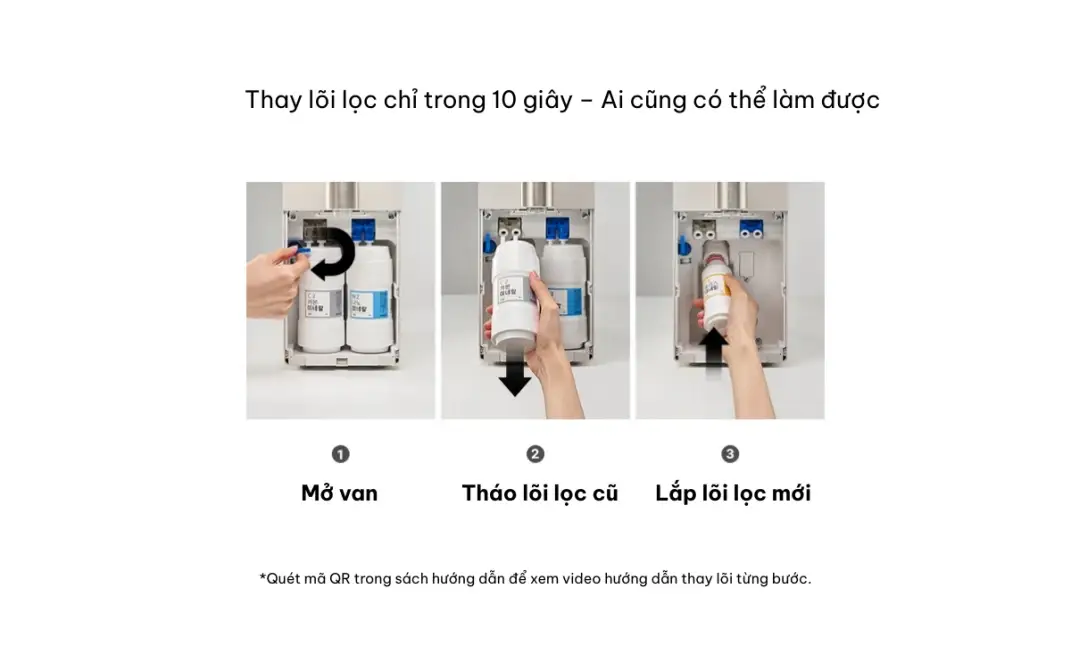 Thay lõi lọc chỉ trong 10 giây – Ai cũng có thể làm được

1
Mở van

2
Tháo lõi lọc cũ

3
Lắp lõi lọc mới

*Quét mã QR trong sách hướng dẫn để xem video hướng dẫn thay lõi từng bước.