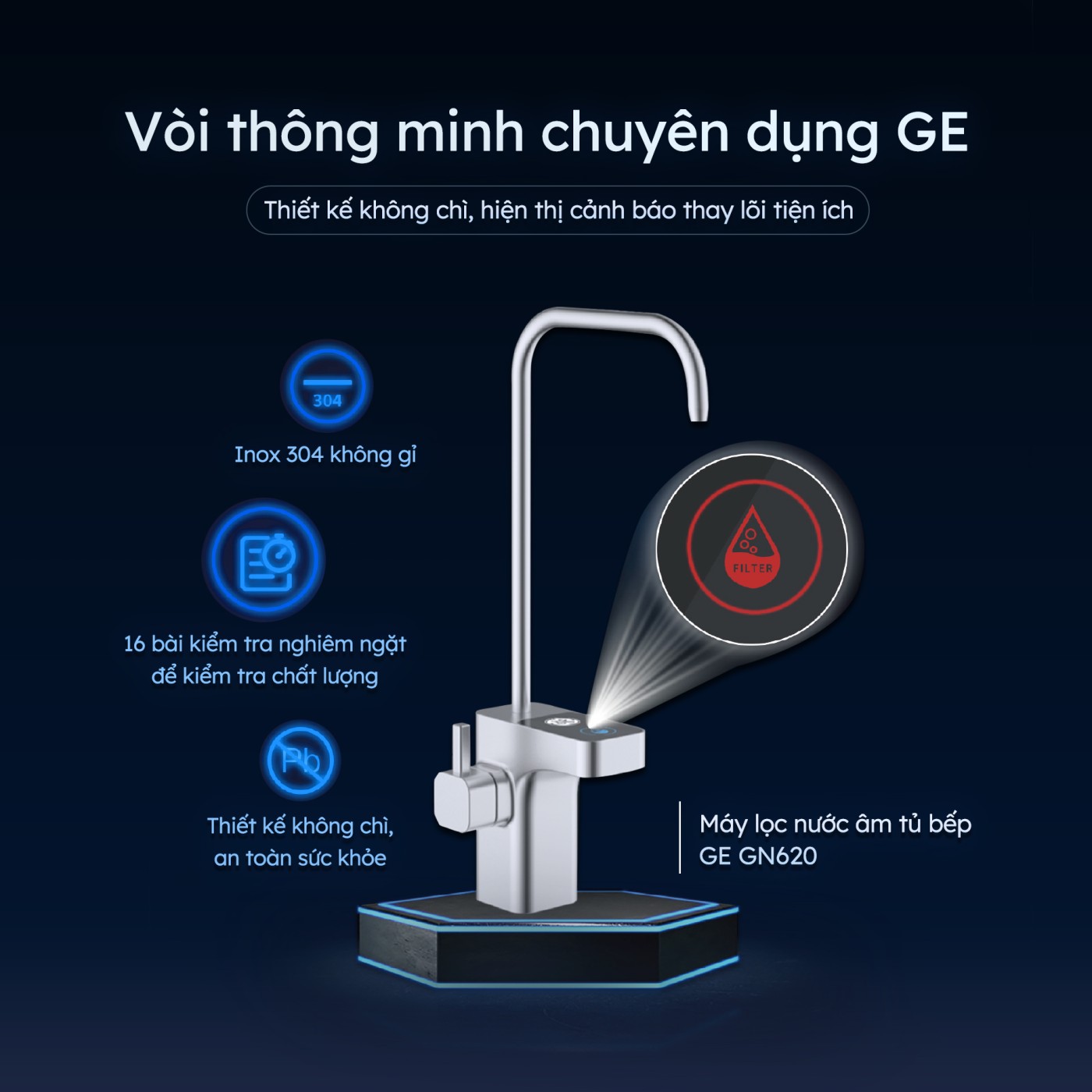 Vòi thông minh chuyên dụng GE

Thiết kế không chì, hiện thị cảnh báo thay lõi tiện ích

304

Inox 304 không gỉ

16 bài kiểm tra nghiêm ngặt để kiểm tra chất lượng

Pb

Thiết kế không chì, an toàn sức khỏe

FILTER

Máy lọc nước âm tủ bếp GE GN620