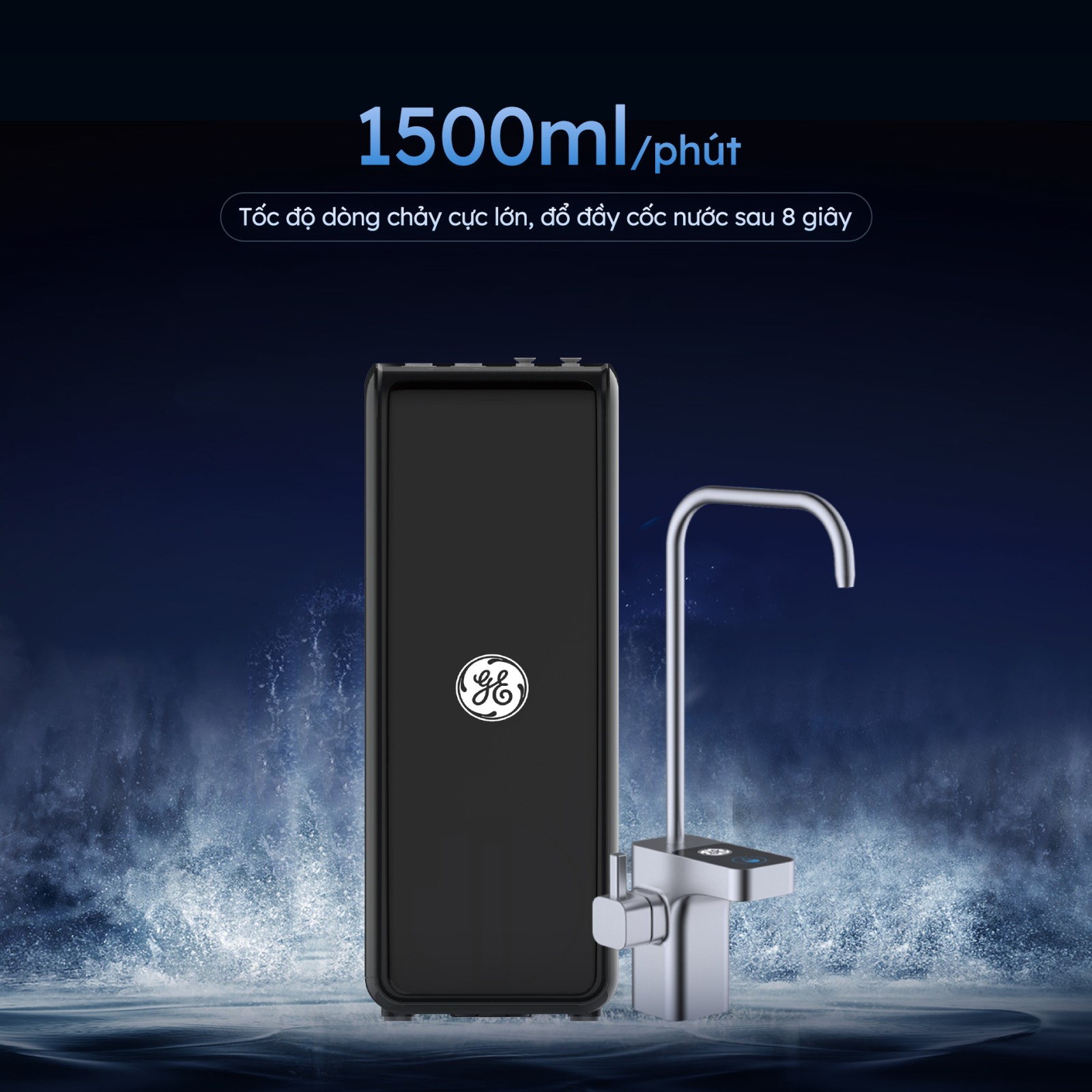 1500ml/phút

Tốc độ dòng chảy cực lớn, đổ đầy cốc nước sau 8 giây

GE