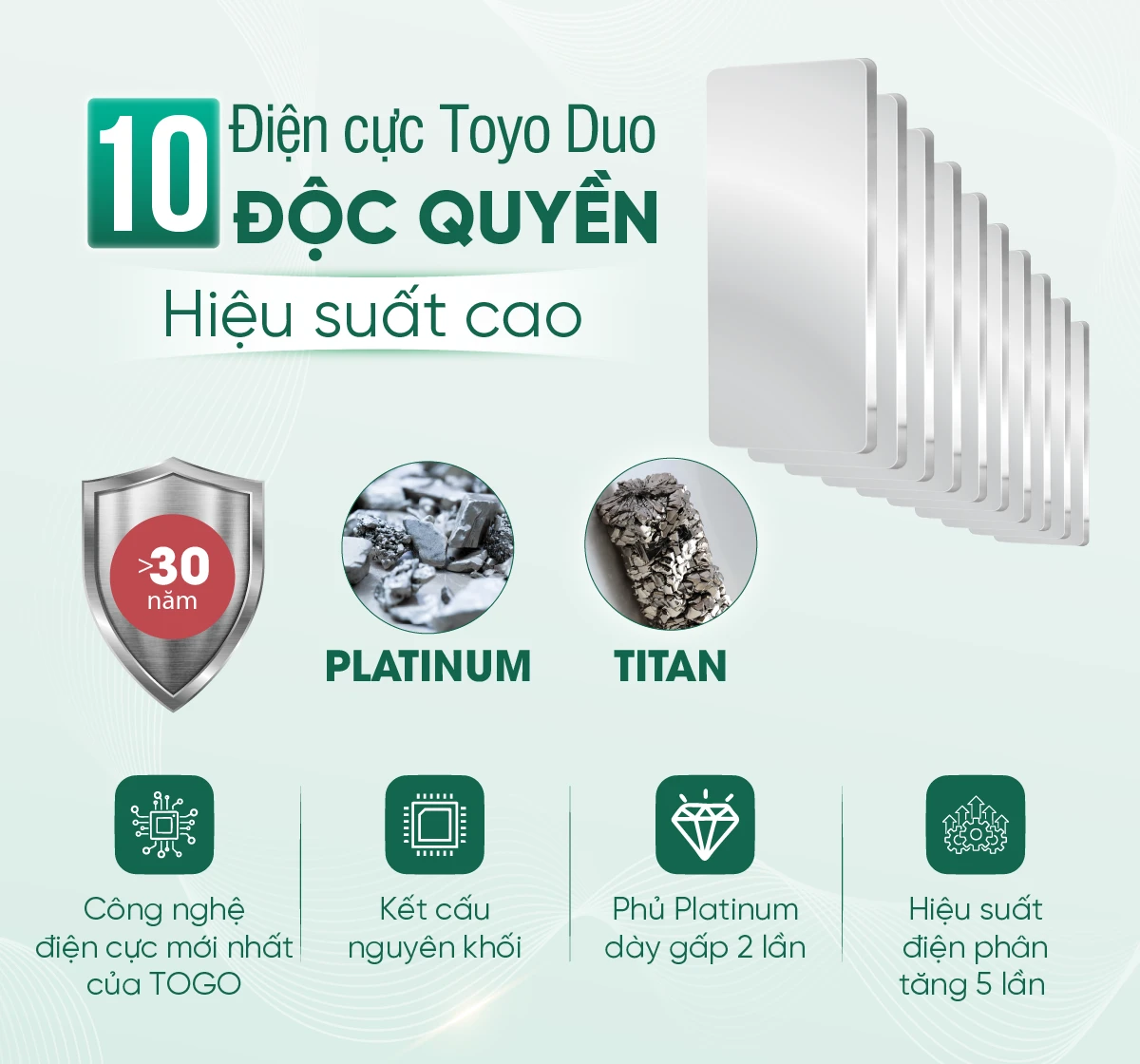 10 Điện cực Toyo Duo
ĐỘC QUYỀN
Hiệu suất cao

>30 năm

PLATINUM

TITAN

Công nghệ điện cực mới nhất của TOGO

Kết cấu nguyên khối

Phủ Platinum dày gấp 2 lần

Hiệu suất điện phân tăng 5 lần