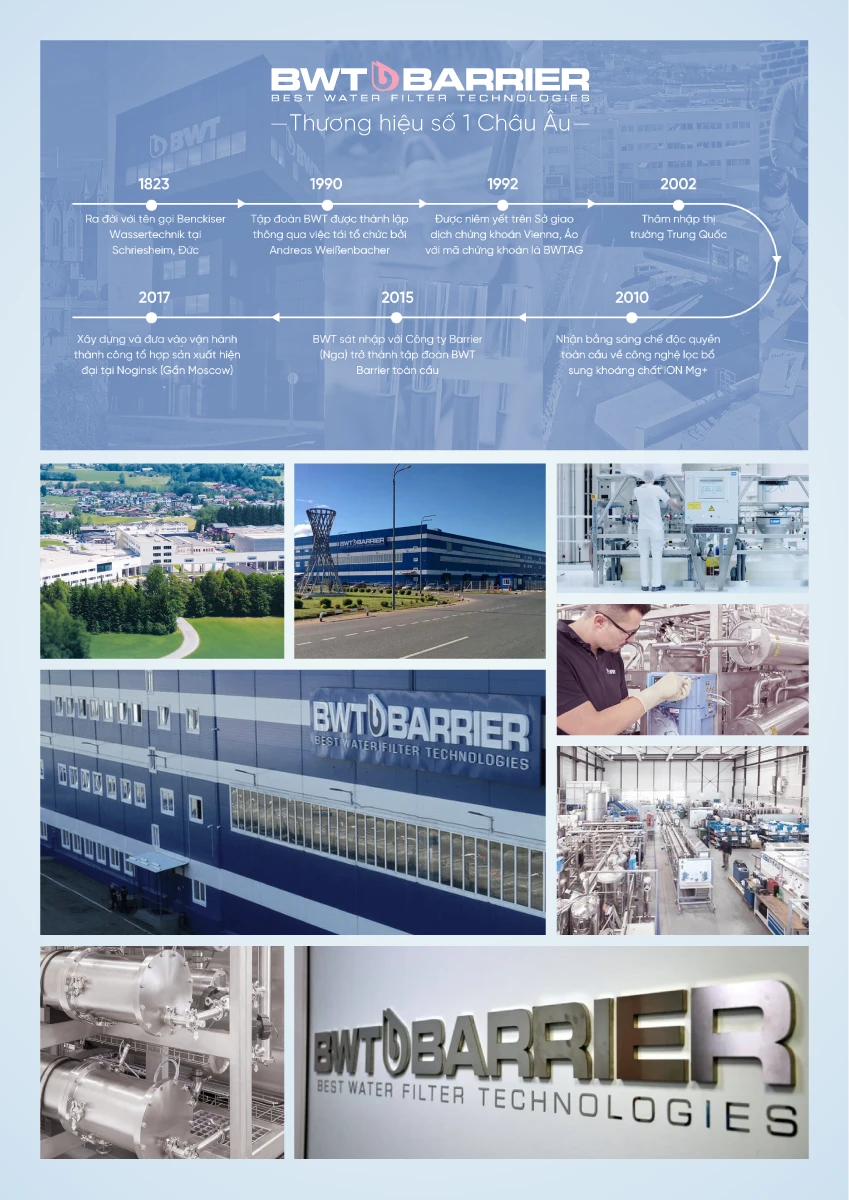 BWT BARRIER
BEST WATER FILTER TECHNOLOGIES

—Thương hiệu số 1 Châu Âu—

1823
Ra đời với tên gọi Benckiser Wassertechnik tại Schriesheim, Đức

1990
Tập đoàn BWT được thành lập thông qua việc tái tổ chức bởi Andreas Weißenbacher

1992
Được niêm yết trên Sở giao dịch chứng khoán Vienna, Áo với mã chứng khoán là BWTAG

2002
Thâm nhập thị trường Trung Quốc

2010
Nhận bằng sáng chế độc quyền toàn cầu về công nghệ lọc bổ sung khoáng chất ION Mg+

2015
BWT sát nhập với Công ty Barrier (Nga) trở thành tập đoàn BWT Barrier toàn cầu

2017
Xây dựng và đưa vào vận hành thành công tổ hợp sản xuất hiện đại tại Noginsk (Gần Moscow)

BWT

BWT BARRIER

BWT BARRIER
BEST WATER FILTER TECHNOLOGIES

BWT BARRIER
BEST WATER FILTER TECHNOLOGIES