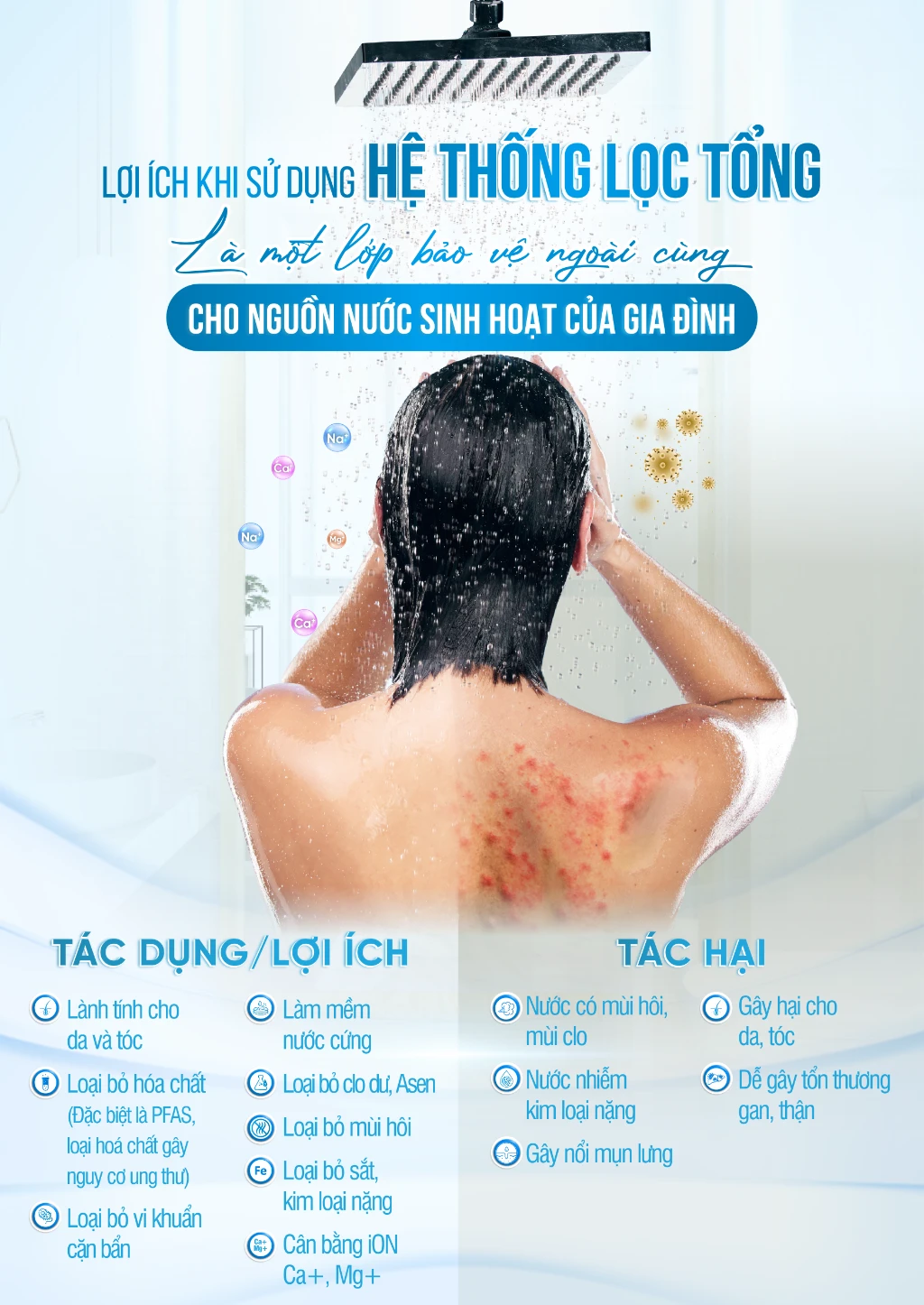 LỢI ÍCH KHI SỬ DỤNG HỆ THỐNG LỌC TỔNG

Là một lớp bảo vệ ngoài cùng

CHO NGUỒN NƯỚC SINH HOẠT CỦA GIA ĐÌNH

Na+ Ca+ Na+ Mg+ Ca+

TÁC DỤNG/LỢI ÍCH

Lành tính cho da và tóc

Loại bỏ hóa chất (Đặc biệt là PFAS, loại hoá chất gây nguy cơ ung thư)

Loại bỏ vi khuẩn cặn bẩn

Làm mềm nước cứng

Loại bỏ clo dư, Asen

Loại bỏ mùi hôi

Fe Loại bỏ sắt, kim loại nặng

Ca+ Mg+ Cân bằng iON Ca+, Mg+

TÁC HẠI

Nước có mùi hôi, mùi clo

Nước nhiễm kim loại nặng

Gây nổi mụn lưng

Gây hại cho da, tóc

Dễ gây tổn thương gan, thận