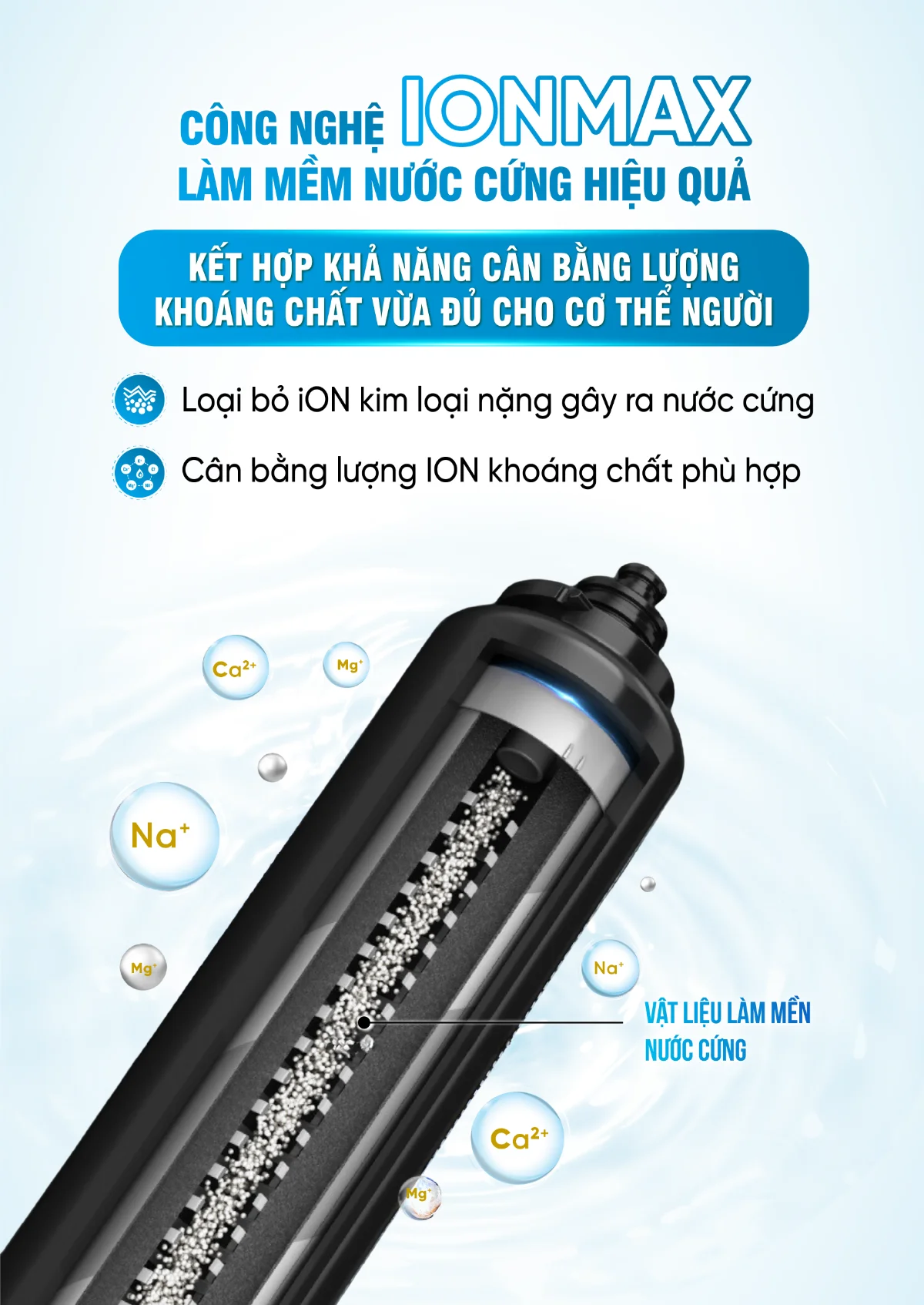 CÔNG NGHỆ IONMAX
LÀM MỀM NƯỚC CỨNG HIỆU QUẢ

KẾT HỢP KHẢ NĂNG CÂN BẰNG LƯỢNG KHOÁNG CHẤT VỪA ĐỦ CHO CƠ THỂ NGƯỜI

Loại bỏ iON kim loại nặng gây ra nước cứng

Cân bằng lượng ION khoáng chất phù hợp

$Ca^{2+}$

$Mg^{+}$

$Na^{+}$

$Mg^{+}$

$Na^{+}$

VẬT LIỆU LÀM MỀN NƯỚC CỨNG

$Ca^{2+}$

$Mg^{+}$