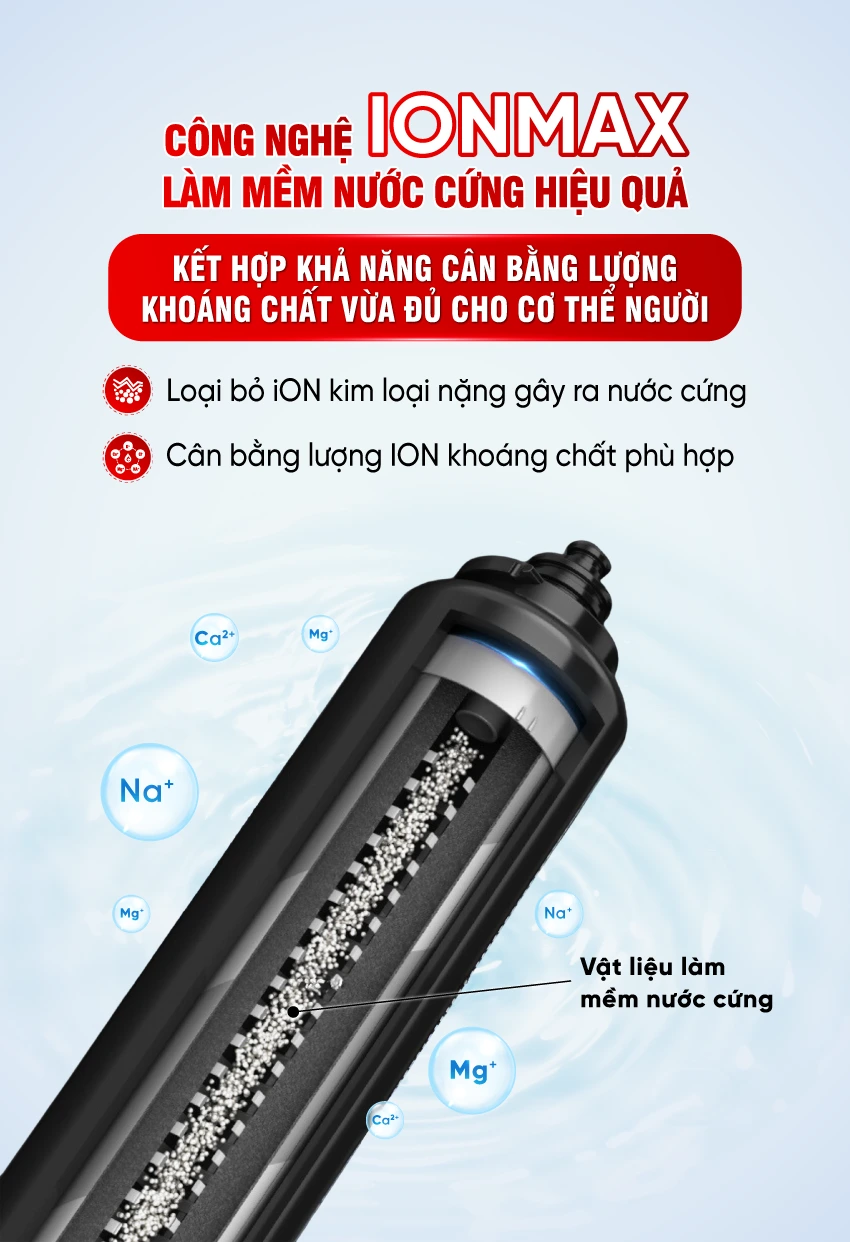 CÔNG NGHỆ IONMAX
LÀM MỀM NƯỚC CỨNG HIỆU QUẢ

KẾT HỢP KHẢ NĂNG CÂN BẰNG LƯỢNG KHOÁNG CHẤT VỪA ĐỦ CHO CƠ THỂ NGƯỜI

Loại bỏ iON kim loại nặng gây ra nước cứng

Cân bằng lượng ION khoáng chất phù hợp

$Ca^{2+}$

$Mg^{+}$

$Na^{+}$

$Mg^{+}$

$Na^{+}$

Vật liệu làm mềm nước cứng

$Mg^{+}$

$Ca^{2+}$