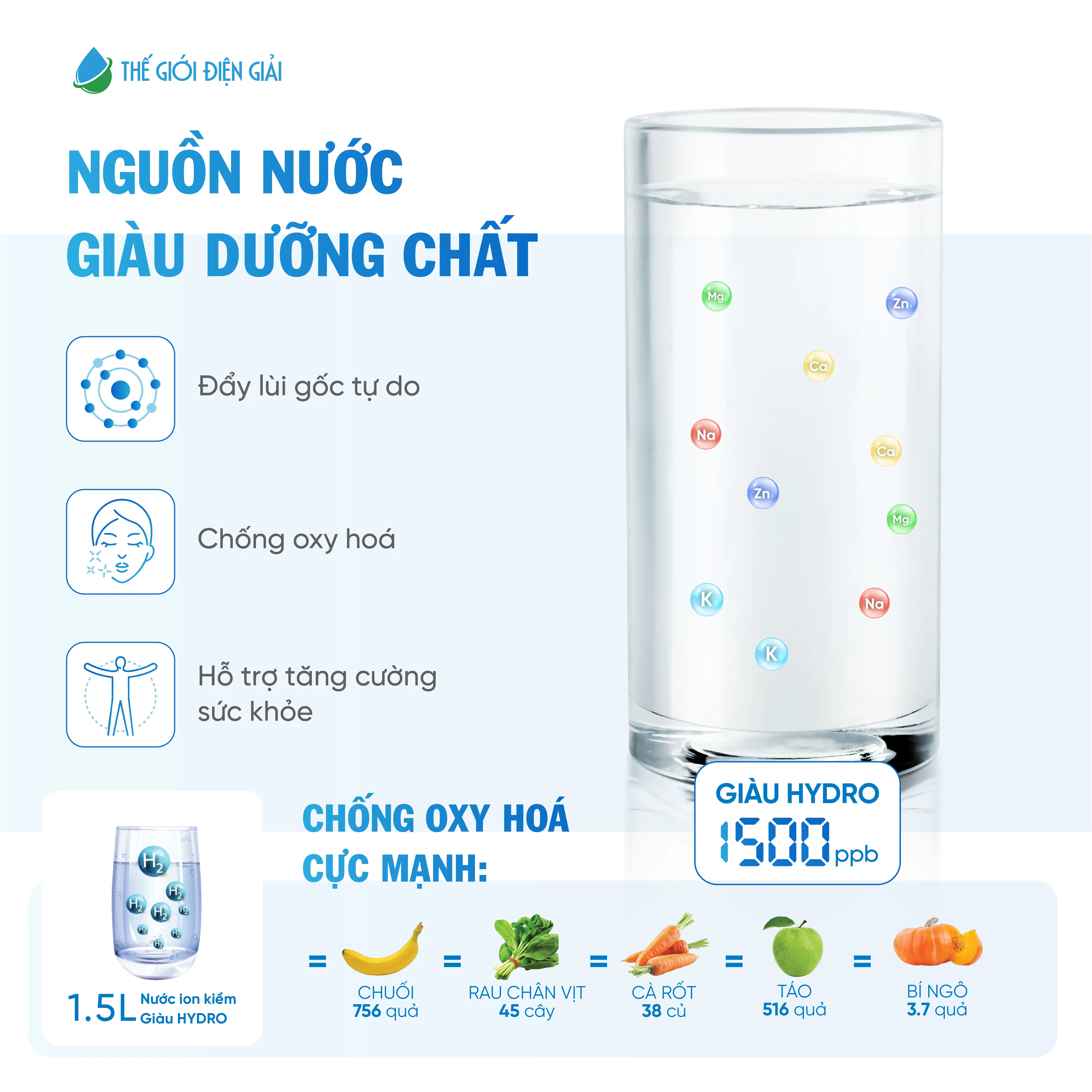 THẾ GIỚI ĐIỆN GIẢI

NGUỒN NƯỚC GIÀU DƯỠNG CHẤT

Đẩy lùi gốc tự do

Chống oxy hoá

Hỗ trợ tăng cường sức khỏe

Mg
Zn
Ca
Na
Ca
Zn
Mg
K
Na
K

GIÀU HYDRO
1500 ppb

CHỐNG OXY HOÁ CỰC MẠNH:

$H_2$ $H_2$ $H_2$ $H_2$ $H_2$ $H_2$ $H_2$ $H_2$

1.5L Nước ion kiềm Giàu HYDRO

= CHUỐI 756 quả = RAU CHÂN VỊT 45 cây = CÀ RỐT 38 củ = TÁO 516 quả = BÍ NGÔ 3.7 quả